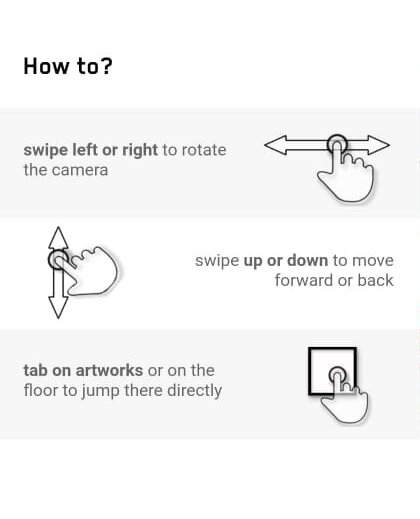 How to?

swipe left or right to rotate the camera

swipe up or down to move forward or back

tab on artworks or on the floor to jump there directly